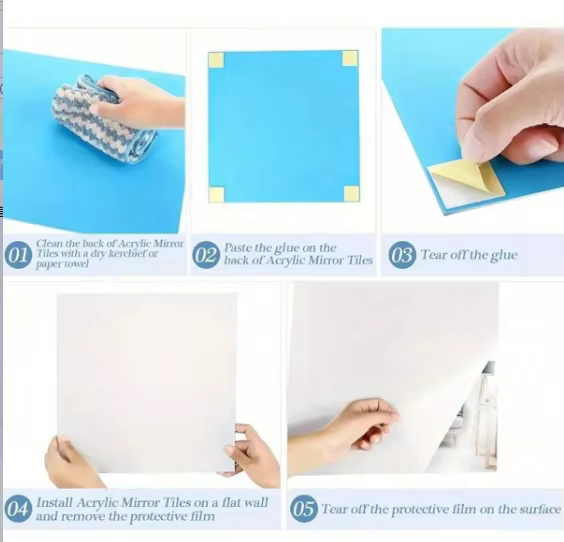 01 Clean the back of Acrylic Mirror Tiles with a dry kerchief or paper towel

02 Paste the glue on the back of Acrylic Mirror Tiles

03 Tear off the glue

04 Install Acrylic Mirror Tiles on a flat wall and remove the protective film

05 Tear off the protective film on the surface